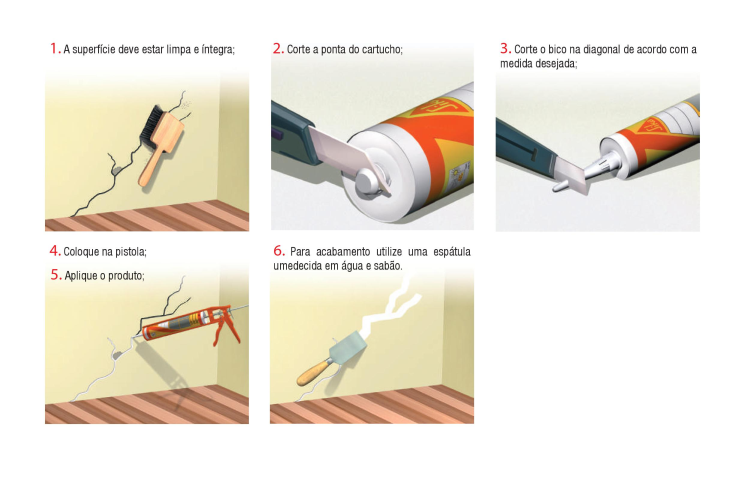 1. A superfície deve estar limpa e íntegra;

2. Corte a ponta do cartucho;

3. Corte o bico na diagonal de acordo com a medida desejada;

4. Coloque na pistola;

5. Aplique o produto;

6. Para acabamento utilize uma espátula umedecida em água e sabão.