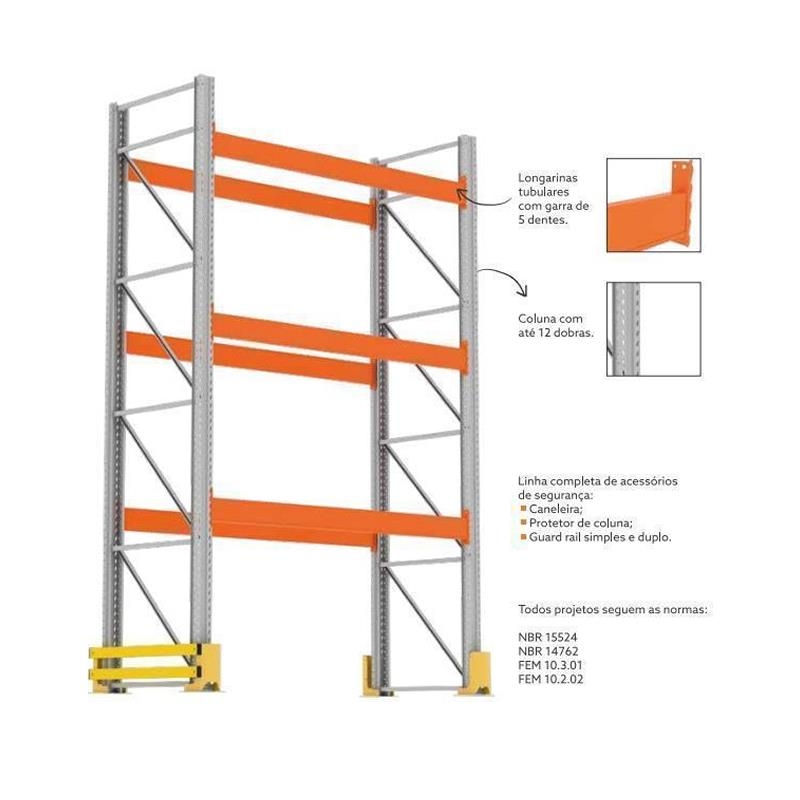 Longarinas tubulares com garra de 5 dentes.

Coluna com até 12 dobras.

Linha completa de acessórios de segurança:
■ Caneleira;
■ Protetor de coluna;
■ Guard rail simples e duplo.

Todos projetos seguem as normas:

NBR 15524
NBR 14762
FEM 10.3.01
FEM 10.2.02