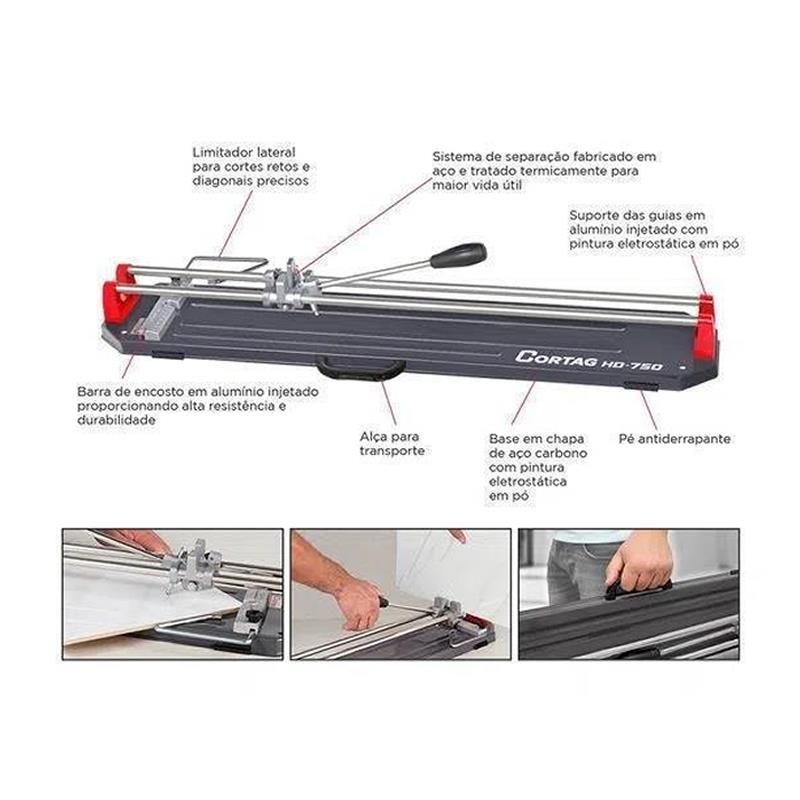 Limitador lateral para cortes retos e diagonais precisos

Sistema de separação fabricado em aço e tratado termicamente para maior vida útil

Suporte das guias em alumínio injetado com pintura eletrostática em pó

CORTAG HD-750

Barra de encosto em alumínio injetado proporcionando alta resistência e durabilidade

Alça para transporte

Base em chapa de aço carbono com pintura eletrostática em pó

Pé antiderrapante