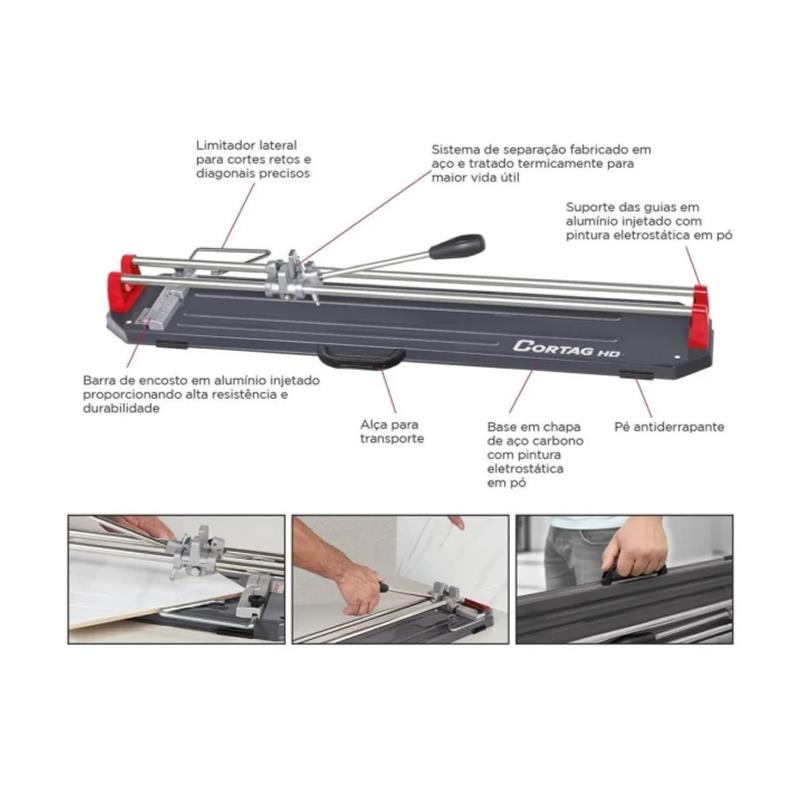 Limitador lateral para cortes retos e diagonais precisos

Sistema de separação fabricado em aço e tratado termicamente para maior vida útil

Suporte das guias em alumínio injetado com pintura eletrostática em pó

CORTAG HD

Barra de encosto em alumínio injetado proporcionando alta resistência e durabilidade

Alça para transporte

Base em chapa de aço carbono com pintura eletrostática em pó

Pé antiderrapante