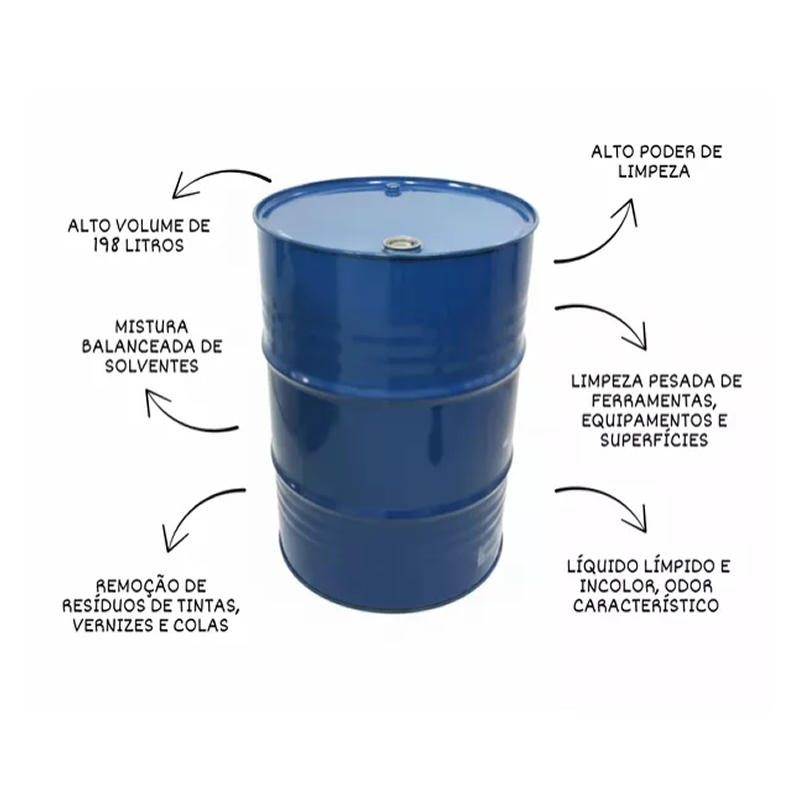 ALTO VOLUME DE 198 LITROS

MISTURA BALANCEADA DE SOLVENTES

REMOÇÃO DE RESÍDUOS DE TINTAS, VERNIZES E COLAS

ALTO PODER DE LIMPEZA

LIMPEZA PESADA DE FERRAMENTAS, EQUIPAMENTOS E SUPERFÍCIES

LÍQUIDO LÍMPIDO E INCOLOR, ODOR CARACTERÍSTICO